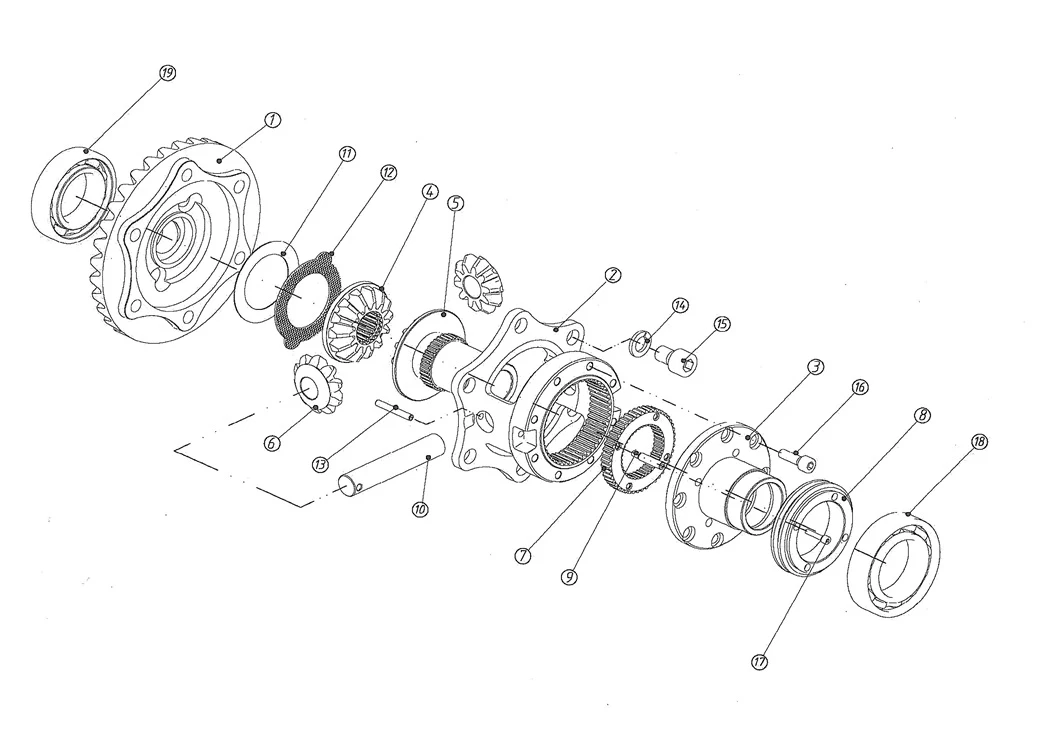 19
1
11
12
4
5
2
14
15
3
16
8
18
6
13
10
7
9
17