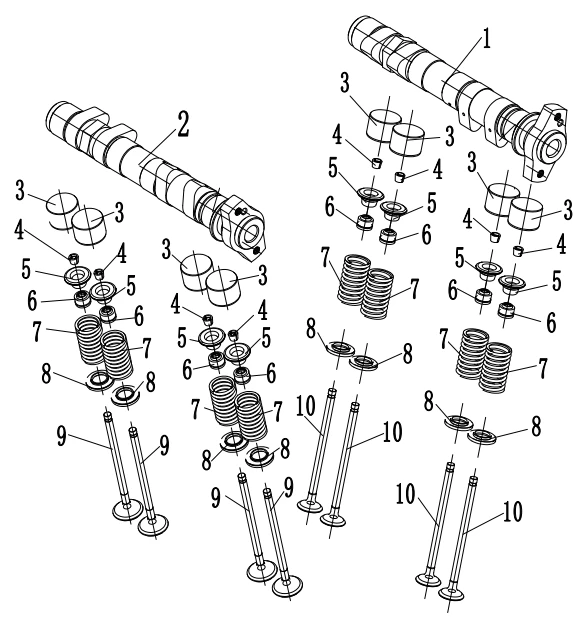 1
2
3
3
4
4
5
5
6
6
7
7
8
8
9
9
3
3
4
4
5
5
6
6
7
7
8
8
9
9
3
3
4
4
5
5
6
6
7
7
8
8
10
10
3
3
4
4
5
5
6
6
7
7
8
8
10
10