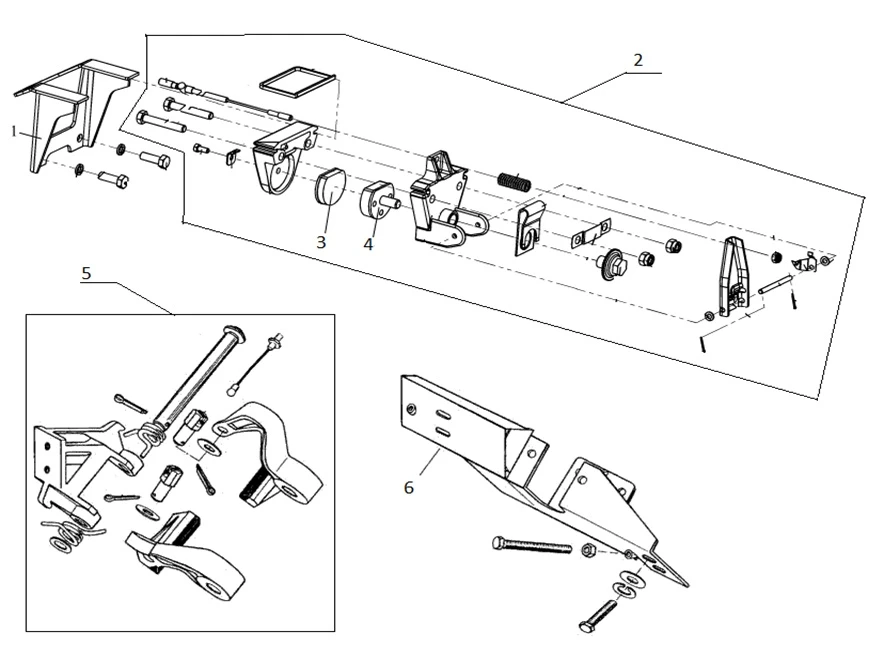 2
1
3
4
5
6