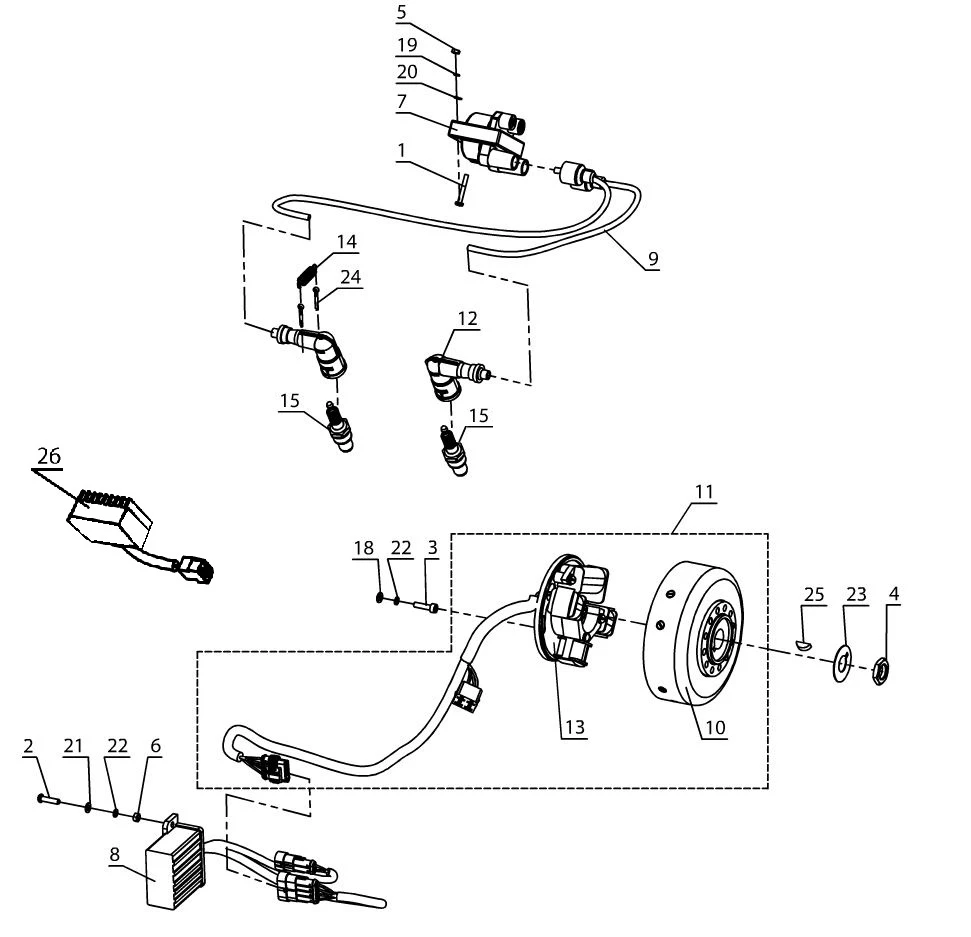 5
19
20
7
1
9
14
24
12
15
15
26
11
18
22
3
25
23
4
13
10
2
21
22
6
8