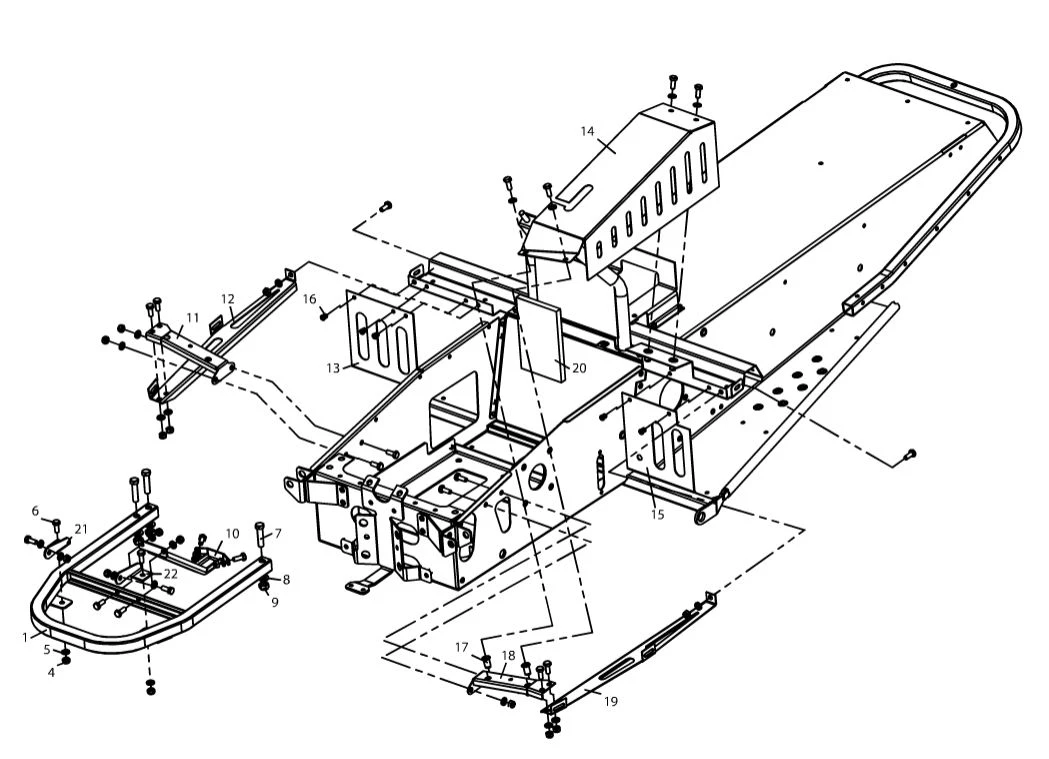 14
12
16
11
13
20
15
6
21
10
7
22
8
9
1
5
4
17
18
19